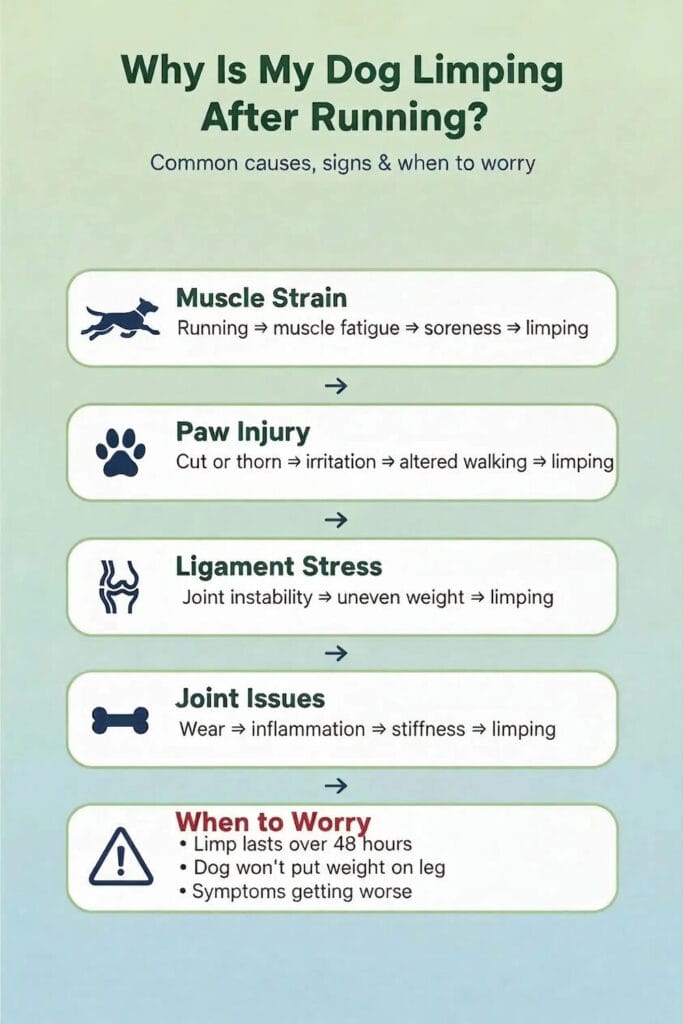 Why Is My Dog Limping After Running?

Common causes, signs & when to worry

Muscle Strain
Running ⇒ muscle fatigue ⇒ soreness ⇒ limping

→

Paw Injury
Cut or thorn ⇒ irritation ⇒ altered walking ⇒ limping

→

Ligament Stress
Joint instability ⇒ uneven weight ⇒ limping

→

Joint Issues
Wear ⇒ inflammation ⇒ stiffness ⇒ limping

→

When to Worry
• Limp lasts over 48 hours
• Dog won't put weight on leg
• Symptoms getting worse