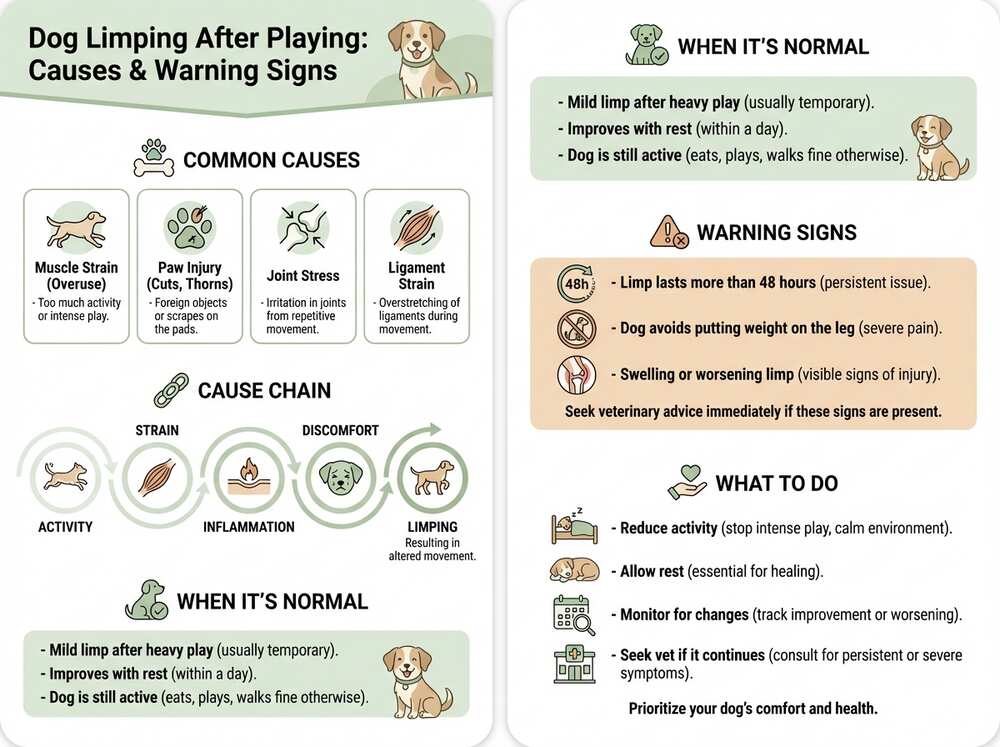 Dog Limping After Playing: Causes & Warning Signs

COMMON CAUSES

Muscle Strain (Overuse)
- Too much activity or intense play.

Paw Injury (Cuts, Thorns)
- Foreign objects or scrapes on the pads.

Joint Stress
- Irritation in joints from repetitive movement.

Ligament Strain
- Overstretching of ligaments during movement.

CAUSE CHAIN

ACTIVITY
STRAIN
INFLAMMATION
DISCOMFORT
LIMPING
Resulting in altered movement.

WHEN IT'S NORMAL

- Mild limp after heavy play (usually temporary).
- Improves with rest (within a day).
- Dog is still active (eats, plays, walks fine otherwise).

WHEN IT'S NORMAL

- Mild limp after heavy play (usually temporary).
- Improves with rest (within a day).
- Dog is still active (eats, plays, walks fine otherwise).

WARNING SIGNS

48h
- Limp lasts more than 48 hours (persistent issue).
- Dog avoids putting weight on the leg (severe pain).
- Swelling or worsening limp (visible signs of injury).

Seek veterinary advice immediately if these signs are present.

WHAT TO DO

- Reduce activity (stop intense play, calm environment).
- Allow rest (essential for healing).
- Monitor for changes (track improvement or worsening).
- Seek vet if it continues (consult for persistent or severe symptoms).

Prioritize your dog's comfort and health.